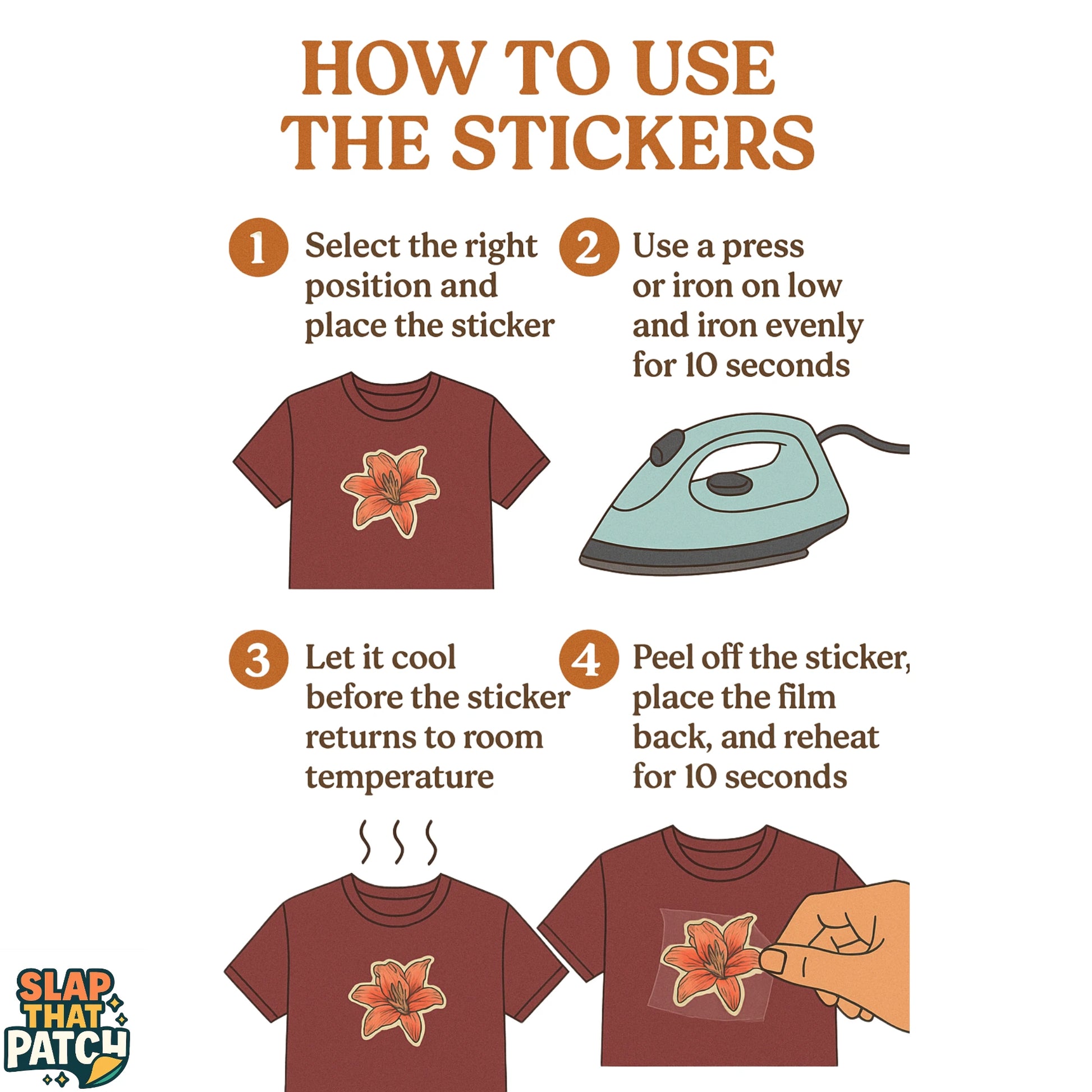 HOW TO USE THE STICKERS

1 Select the right position and place the sticker

2 Use a press or iron on low and iron evenly for 10 seconds

3 Let it cool before the sticker returns to room temperature

4 Peel off the sticker, place the film back, and reheat for 10 seconds

SLAP THAT PATCH